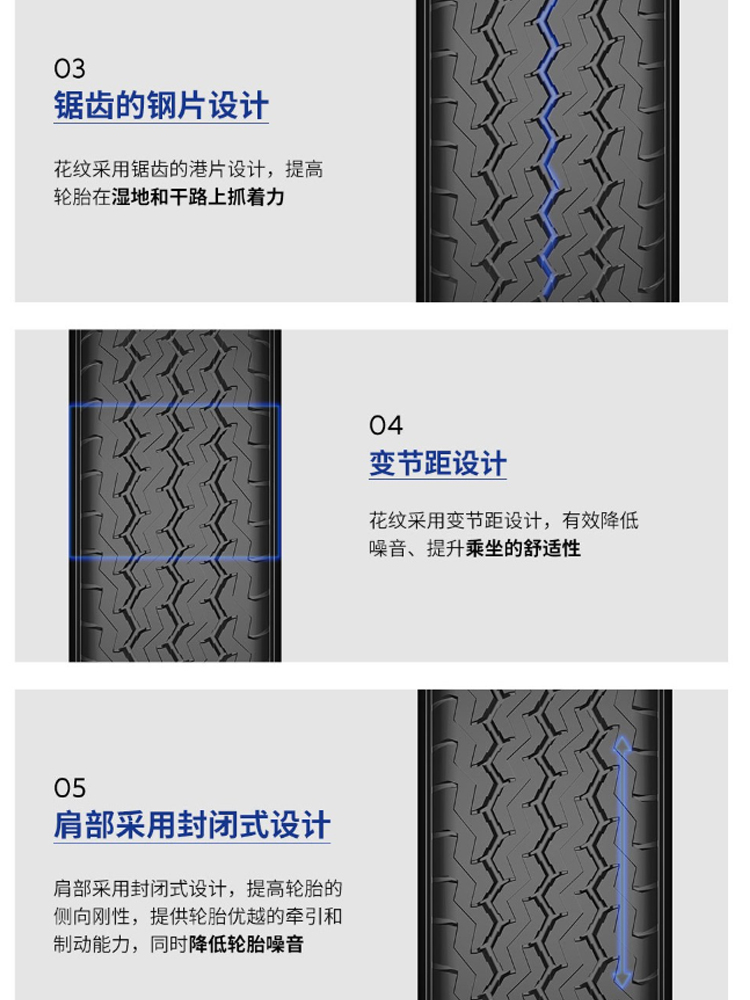 03
锯齿的钢片设计

花纹采用锯齿的港片设计，提高轮胎在湿地和干路上抓着力

04
变节距设计

花纹采用变节距设计，有效降低噪音、提升乘坐的舒适性

05
肩部采用封闭式设计

肩部采用封闭式设计，提高轮胎的侧向刚性，提供轮胎优越的牵引和制动能力，同时降低轮胎噪音