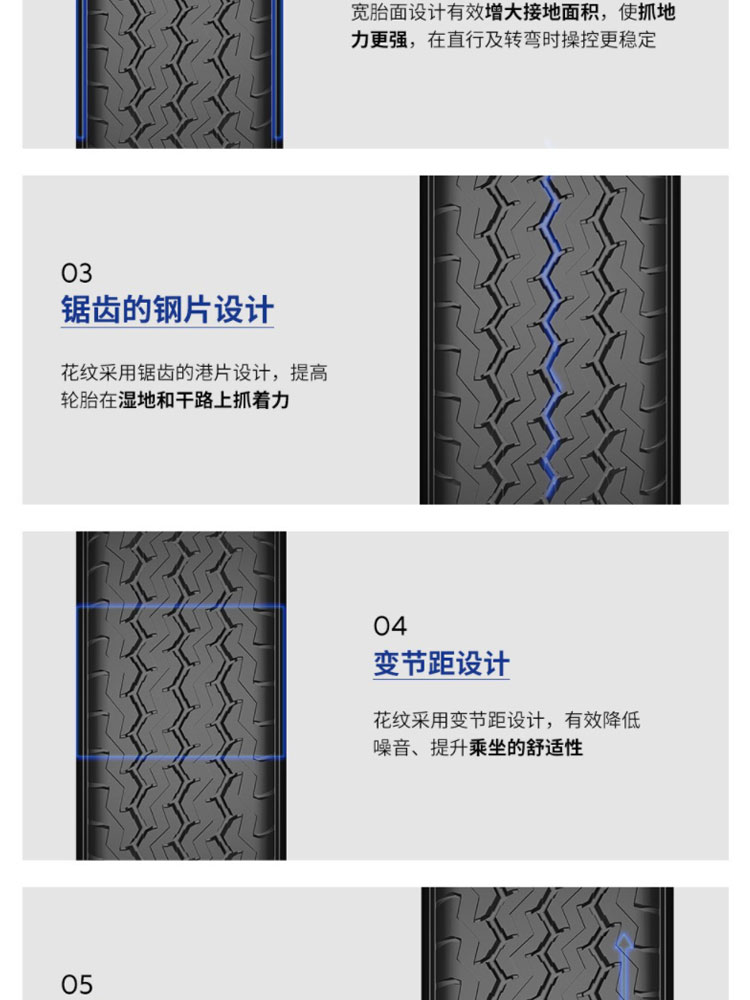 宽胎面设计有效增大接地面积，使抓地力更强，在直行及转弯时操控更稳定

03
锯齿的钢片设计

花纹采用锯齿的港片设计，提高轮胎在湿地和干路上抓着力

04
变节距设计

花纹采用变节距设计，有效降低噪音、提升乘坐的舒适性

05