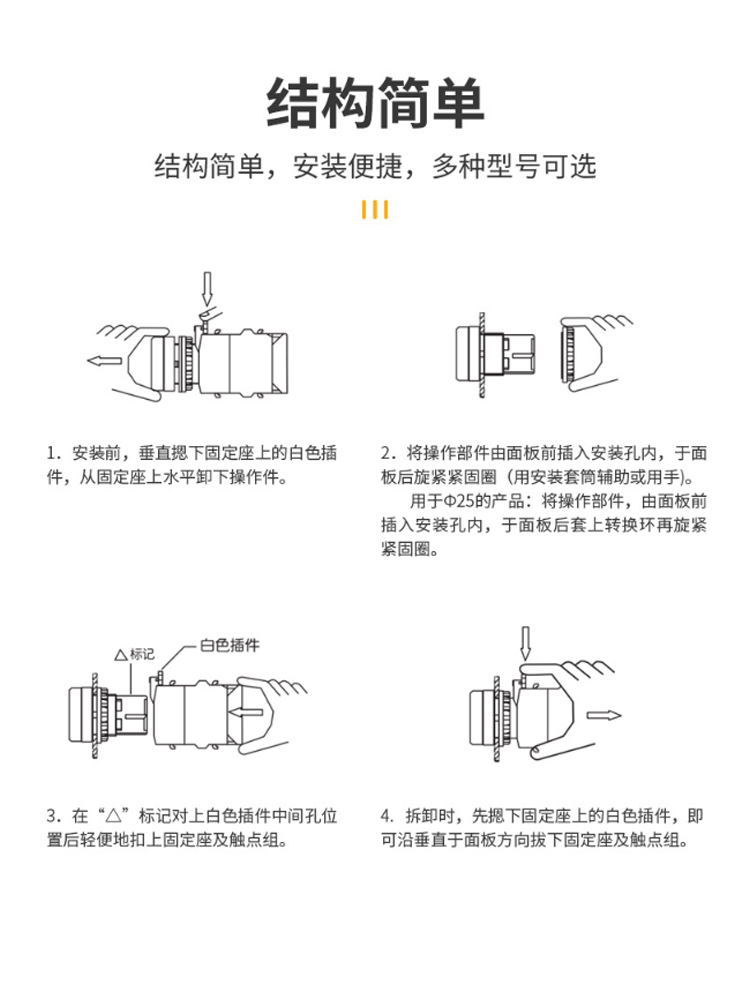 结构简单

结构简单，安装便捷，多种型号可选

1．安装前，垂直摁下固定座上的白色插件，从固定座上水平卸下操作件。

2．将操作部件由面板前插入安装孔内，于面板后旋紧紧固圈（用安装套筒辅助或用手）。

用于Φ25的产品：将操作部件，由面板前插入安装孔内，于面板后套上转换环再旋紧紧固圈。

△标记

白色插件

3．在“△”标记对上白色插件中间孔位置后轻便地扣上固定座及触点组。

4．拆卸时，先摁下固定座上的白色插件，即可沿垂直于面板方向拔下固定座及触点组。