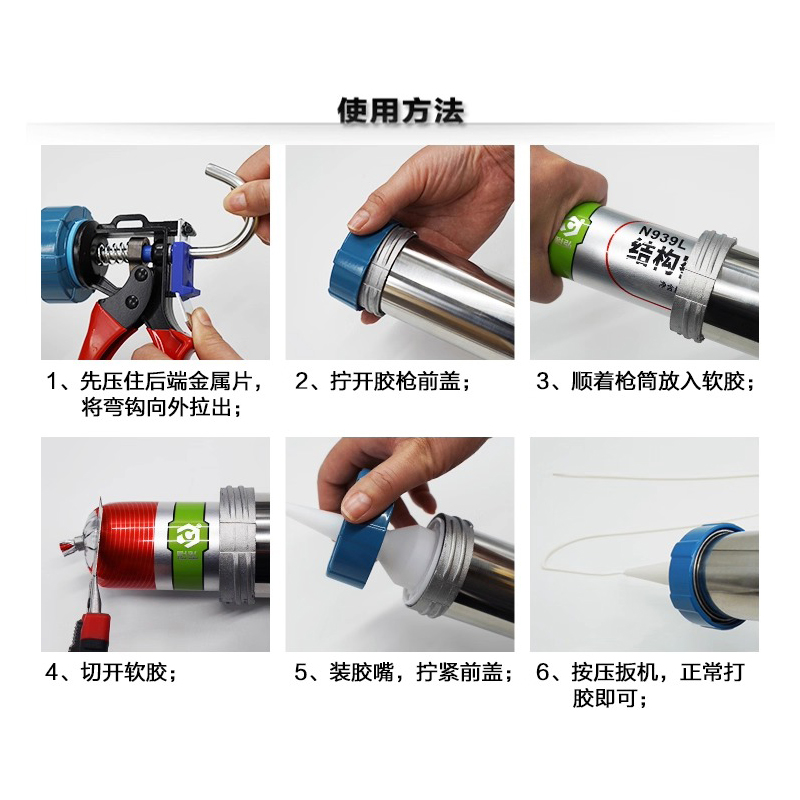 使用方法

N939L
结构

1、先压住后端金属片，将弯钩向外拉出；

2、拧开胶枪前盖；

3、顺着枪筒放入软胶；

4、切开软胶；

5、装胶嘴，拧紧前盖；

6、按压扳机，正常打胶即可；