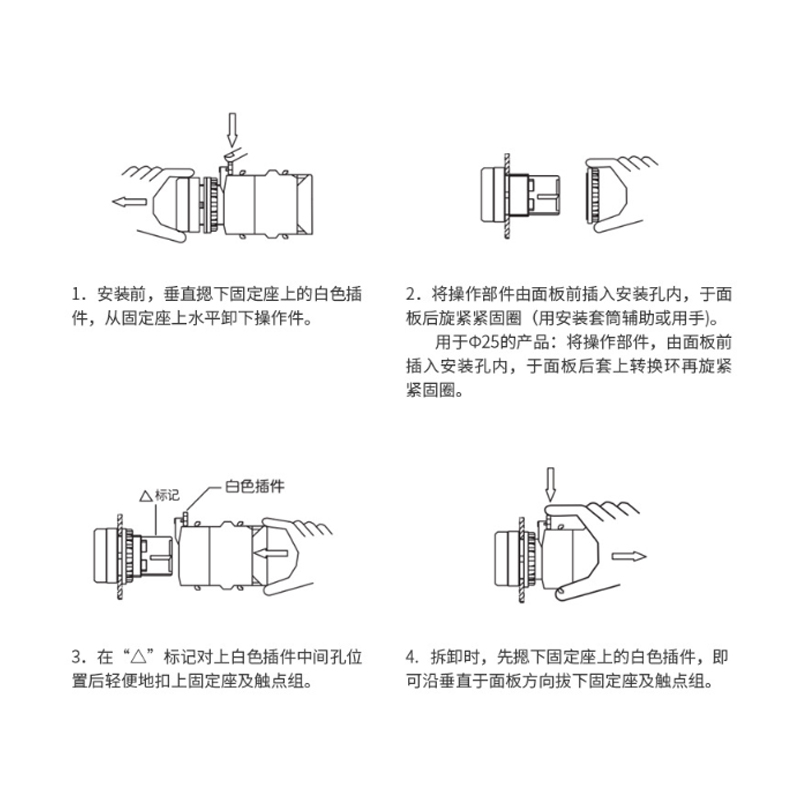 1．安装前，垂直摁下固定座上的白色插件，从固定座上水平卸下操作件。

2．将操作部件由面板前插入安装孔内，于面板后旋紧紧固圈（用安装套筒辅助或用手）。

用于Φ25的产品：将操作部件，由面板前插入安装孔内，于面板后套上转换环再旋紧紧固圈。

△标记

白色插件

3．在“△”标记对上白色插件中间孔位置后轻便地扣上固定座及触点组。

4．拆卸时，先摁下固定座上的白色插件，即可沿垂直于面板方向拔下固定座及触点组。