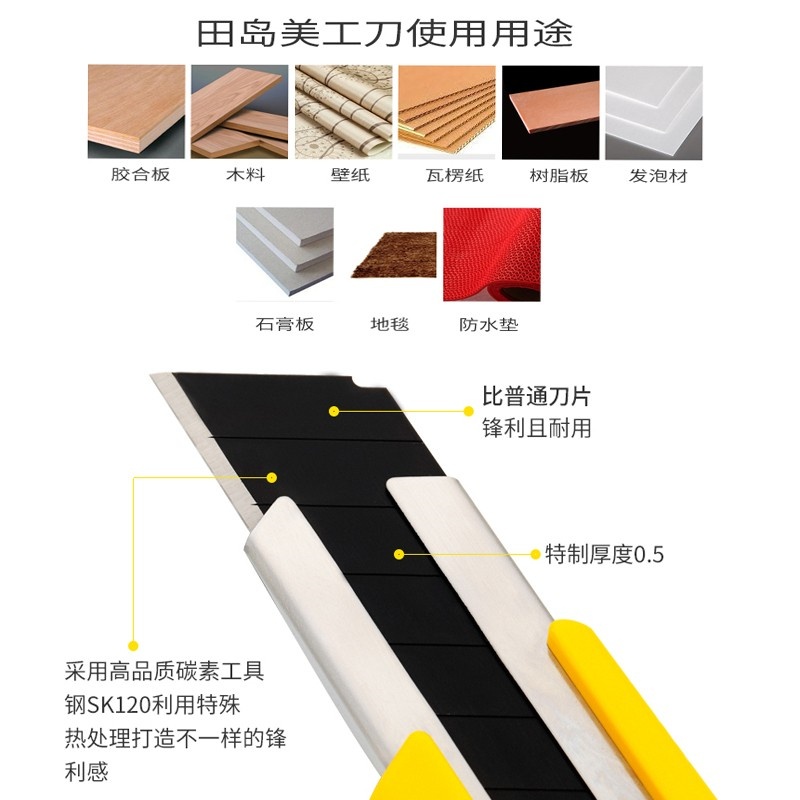 田岛美工刀使用用途

胶合板 木料 壁纸 瓦楞纸 树脂板 发泡材

石膏板 地毯 防水垫

比普通刀片
锋利且耐用

特制厚度0.5

采用高品质碳素工具钢SK120利用特殊热处理打造不一样的锋利感